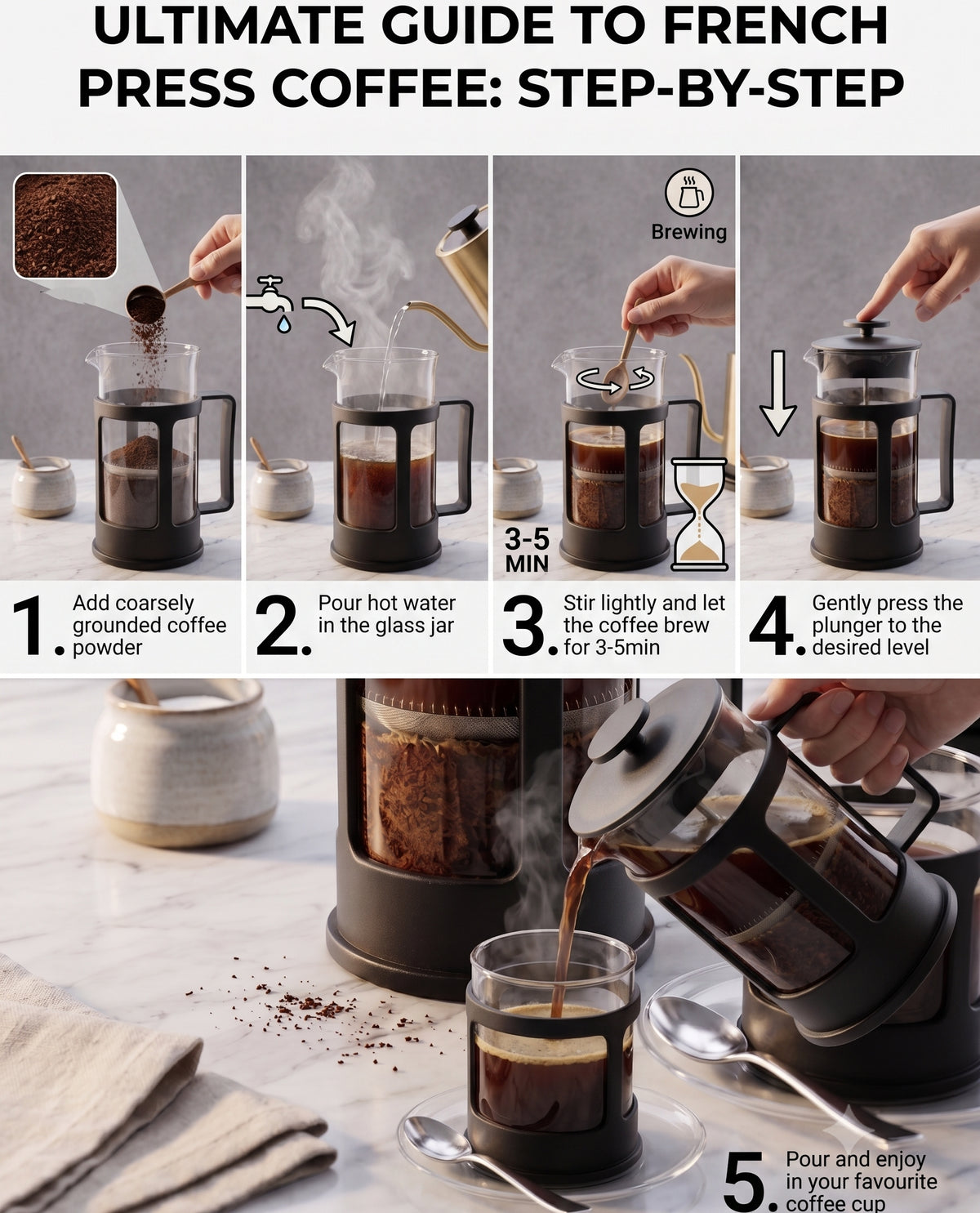 ULTIMATE GUIDE TO FRENCH PRESS COFFEE: STEP-BY-STEP

Brewing

3-5 MIN

1. Add coarsely grounded coffee powder

2. Pour hot water in the glass jar

3. Stir lightly and let the coffee brew for 3-5min

4. Gently press the plunger to the desired level

5. Pour and enjoy in your favourite coffee cup